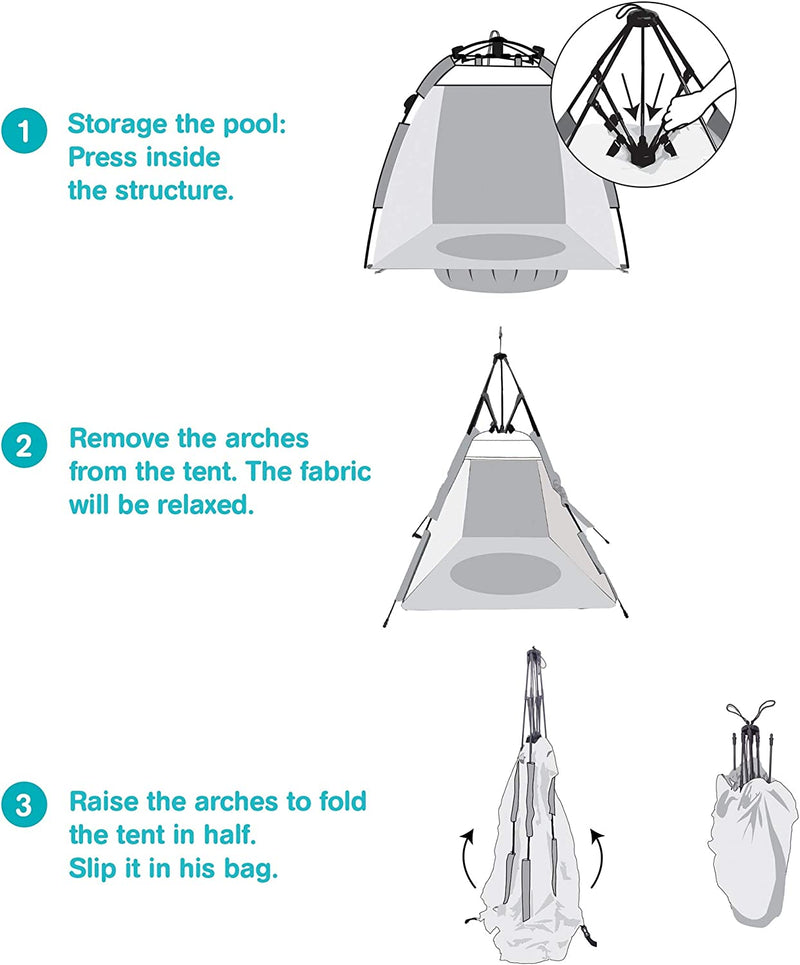 1 Storage the pool: Press inside the structure.

2 Remove the arches from the tent. The fabric will be relaxed.

3 Raise the arches to fold the tent in half. Slip it in his bag.