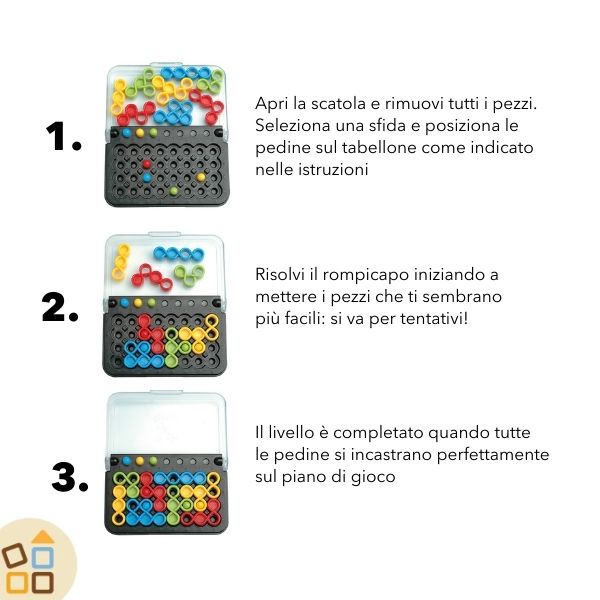 1.

Apri la scatola e rimuovi tutti i pezzi. Seleziona una sfida e posiziona le pedine sul tabellone come indicato nelle istruzioni

2.

Risolvi il rompicapo iniziando a mettere i pezzi che ti sembrano più facili: si va per tentativi!

3.

Il livello è completato quando tutte le pedine si incastrano perfettamente sul piano di gioco