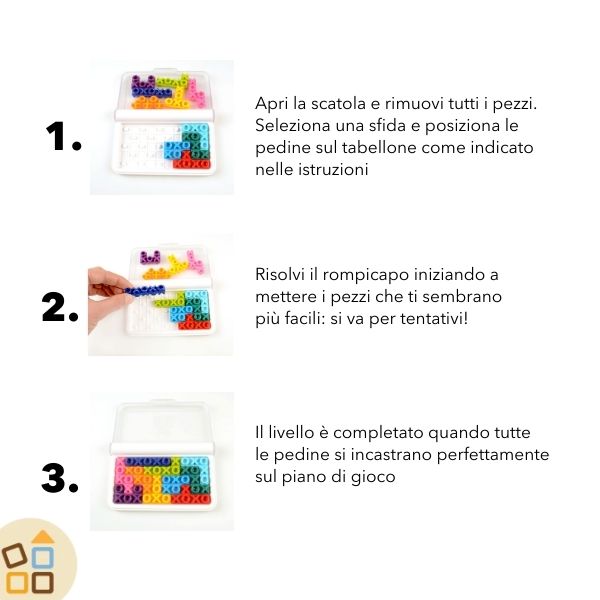 1.

Apri la scatola e rimuovi tutti i pezzi. Seleziona una sfida e posiziona le pedine sul tabellone come indicato nelle istruzioni

2.

Risolvi il rompicapo iniziando a mettere i pezzi che ti sembrano più facili: si va per tentativi!

3.

Il livello è completato quando tutte le pedine si incastrano perfettamente sul piano di gioco