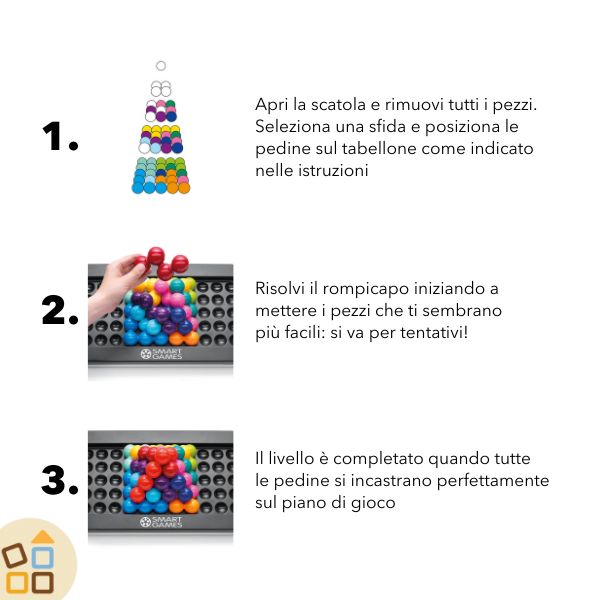 1.

Apri la scatola e rimuovi tutti i pezzi. Seleziona una sfida e posiziona le pedine sul tabellone come indicato nelle istruzioni

2.

SMART GAMES

Risolvi il rompicapo iniziando a mettere i pezzi che ti sembrano più facili: si va per tentativi!

3.

SMART GAMES

Il livello è completato quando tutte le pedine si incastrano perfettamente sul piano di gioco