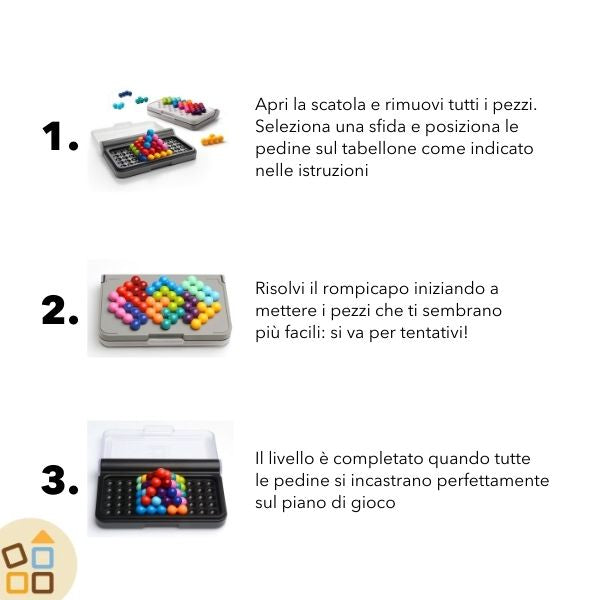 1.

Apri la scatola e rimuovi tutti i pezzi. Seleziona una sfida e posiziona le pedine sul tabellone come indicato nelle istruzioni

2.

Risolvi il rompicapo iniziando a mettere i pezzi che ti sembrano più facili: si va per tentativi!

3.

Il livello è completato quando tutte le pedine si incastrano perfettamente sul piano di gioco