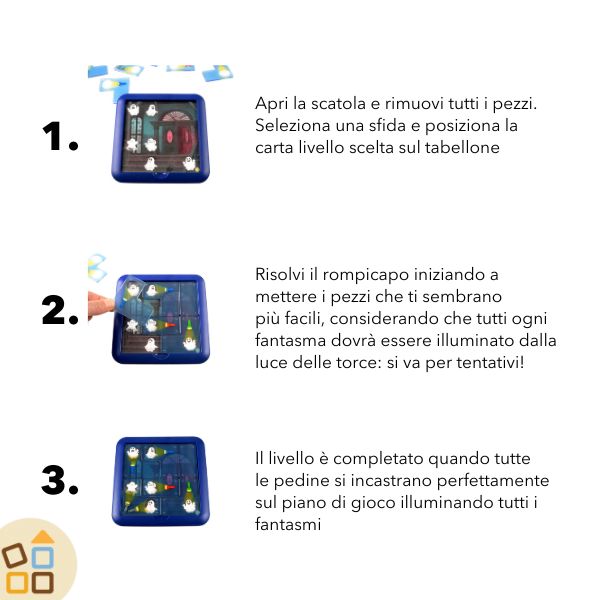 1.

Apri la scatola e rimuovi tutti i pezzi. Seleziona una sfida e posiziona la carta livello scelta sul tabellone

2.

Risolvi il rompicapo iniziando a mettere i pezzi che ti sembrano più facili, considerando che tutti ogni fantasma dovrà essere illuminato dalla luce delle torce: si va per tentativi!

3.

Il livello è completato quando tutte le pedine si incastrano perfettamente sul piano di gioco illuminando tutti i fantasmi