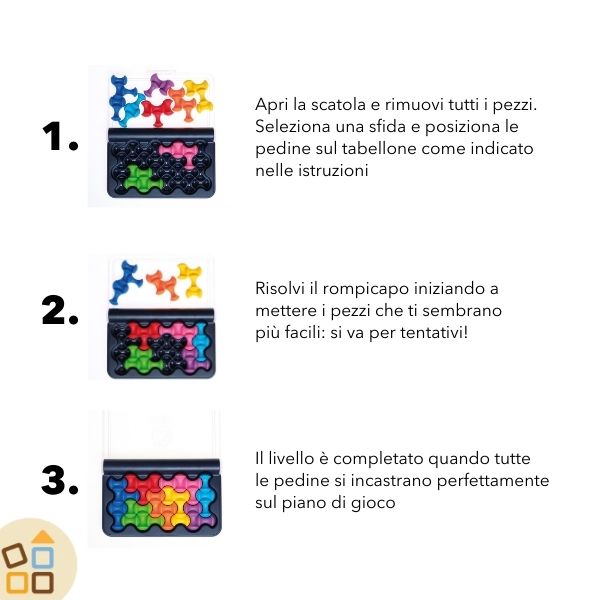 1.

Apri la scatola e rimuovi tutti i pezzi. Seleziona una sfida e posiziona le pedine sul tabellone come indicato nelle istruzioni

2.

Risolvi il rompicapo iniziando a mettere i pezzi che ti sembrano più facili: si va per tentativi!

3.

Il livello è completato quando tutte le pedine si incastrano perfettamente sul piano di gioco