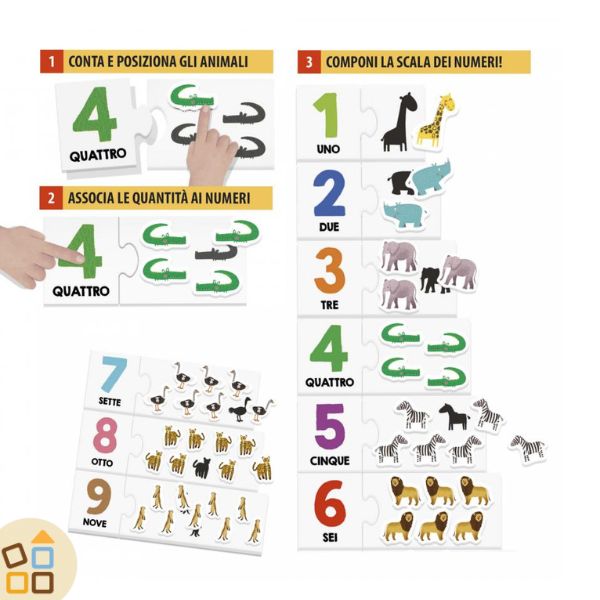 1 CONTA E POSIZIONA GLI ANIMALI

4
QUATTRO

2 ASSOCIA LE QUANTITÀ AI NUMERI

4
QUATTRO

7
SETTE

8
OTTO

9
NOVE

3 COMPONI LA SCALA DEI NUMERI!

1
UNO

2
DUE

3
TRE

4
QUATTRO

5
CINQUE

6
SEI